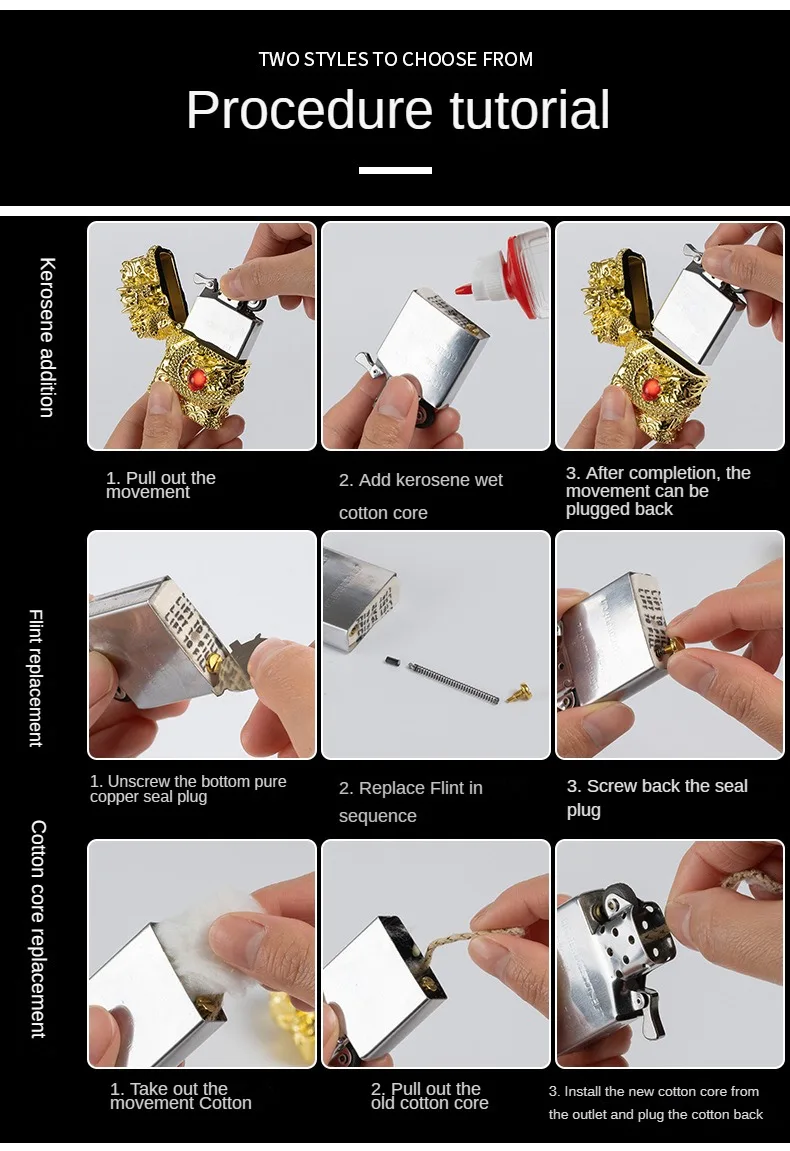 TWO STYLES TO CHOOSE FROM

Procedure tutorial

Kerosene addition

1. Pull out the movement

2. Add kerosene wet cotton core

3. After completion, the movement can be plugged back

Flint replacement

1. Unscrew the bottom pure copper seal plug

2. Replace Flint in sequence

3. Screw back the seal plug

Cotton core replacement

1. Take out the movement Cotton

2. Pull out the old cotton core

3. Install the new cotton core from the outlet and plug the cotton back